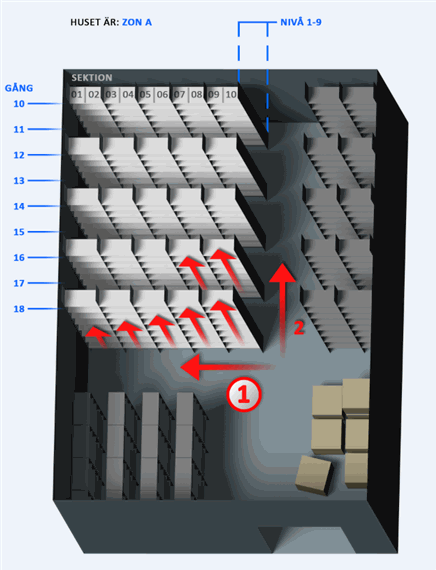 HUSET ÄR: ZON A

NIVÅ 1-9

SEKTION

01 02 03 04 05 06 07 08 09 10

GÅNG

10

11

12

13

14

15

16

17

18

2

1